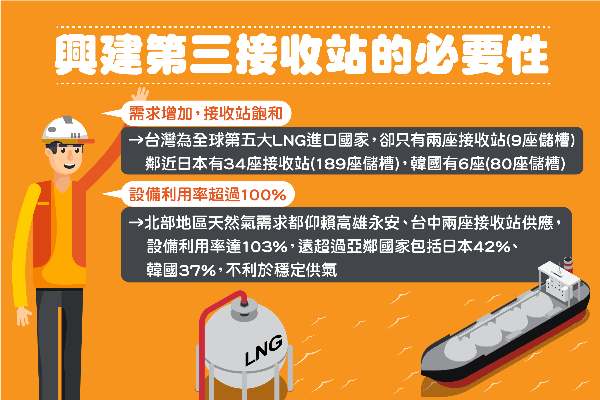 興建第三接收站的必要性

需求增加，接收站飽和

→台灣為全球第五大LNG進口國家，卻只有兩座接收站(9座儲槽) 鄰近日本有34座接收站(189座儲槽)，韓國有6座(80座儲槽)

設備利用率超過100%

→北部地區天然氣需求都仰賴高雄永安、台中兩座接收站供應，設備利用率達103%，遠超過亞鄰國家包括日本42%、韓國37%，不利於穩定供氣

LNG