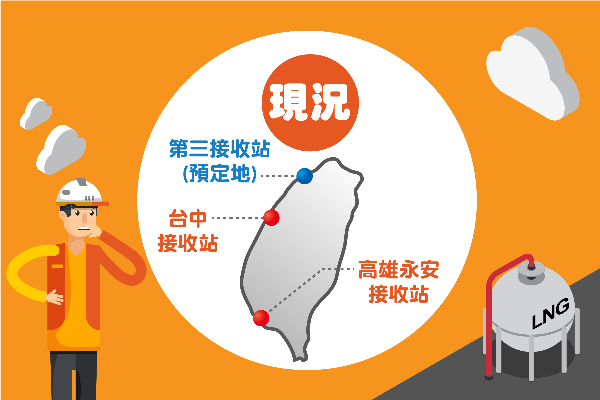 現況

第三接收站
(預定地)

台中
接收站

高雄永安
接收站

LNG